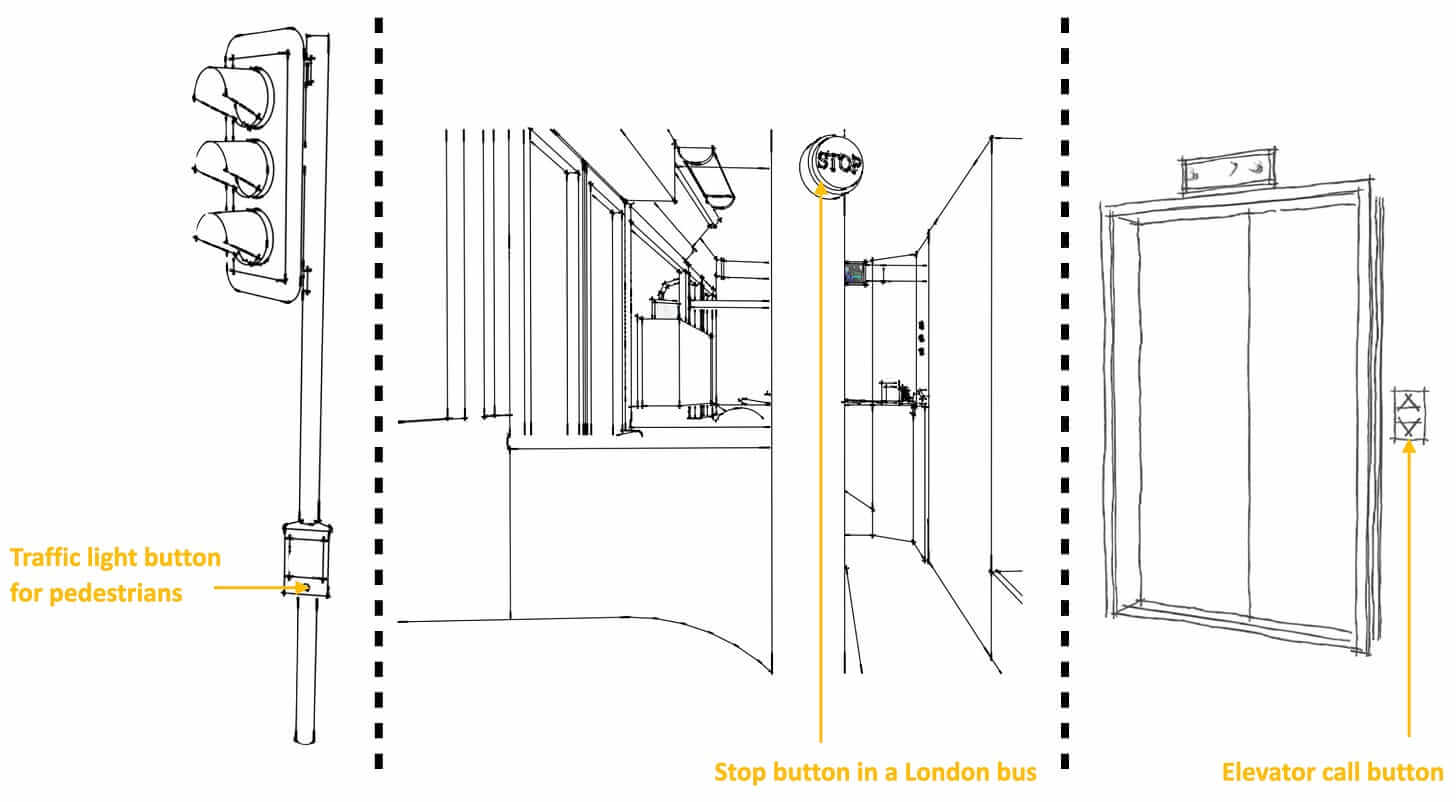 Traffic light button for pedestrians

STOP

Stop button in a London bus

Elevator call button